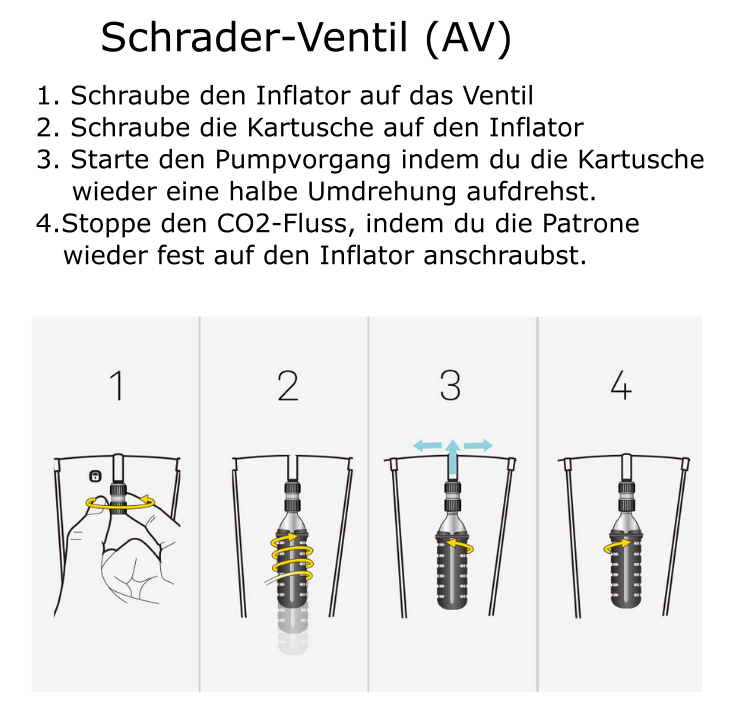 Schrader-Ventil (AV)

1. Schraube den Inflator auf das Ventil
2. Schraube die Kartusche auf den Inflator
3. Starte den Pumpvorgang indem du die Kartusche wieder eine halbe Umdrehung aufdrehst.
4.Stoppe den CO2-Fluss, indem du die Patrone wieder fest auf den Inflator anschraubst.

1

2

3

4