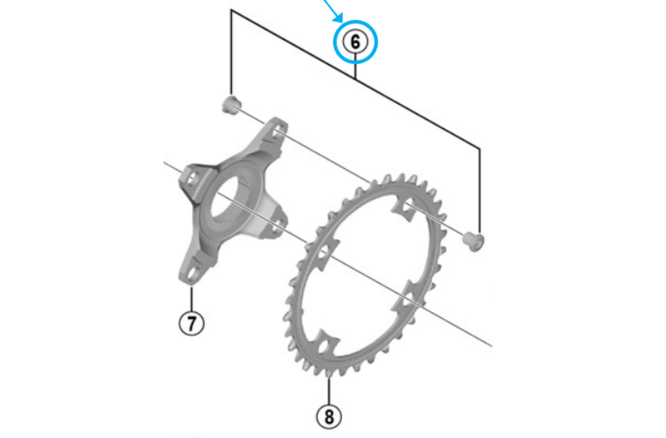 6
7
8