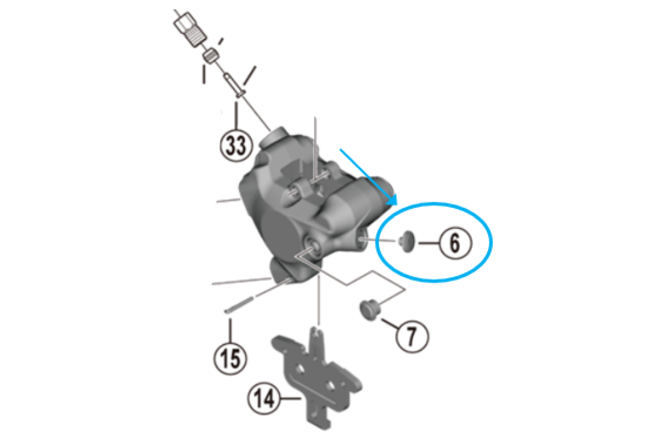 33
6
7
15
14