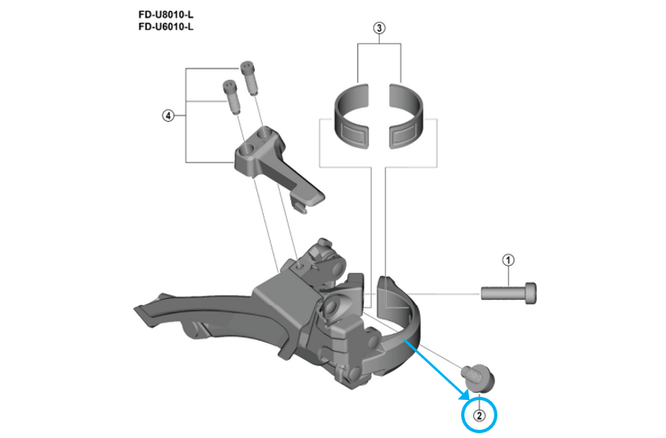 FD-U8010-L
FD-U6010-L

3

4

1

2