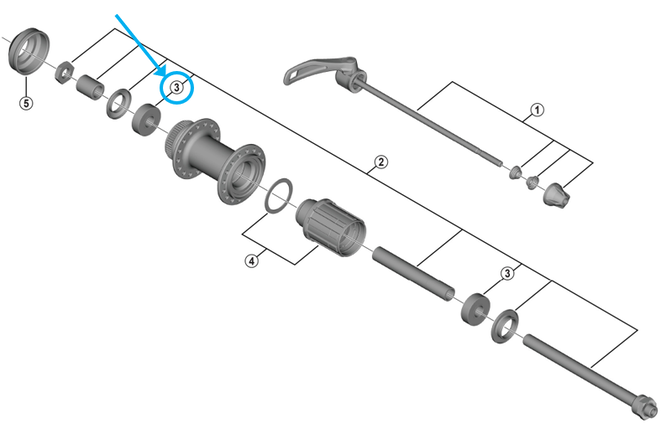 5
3
1
2
4
3