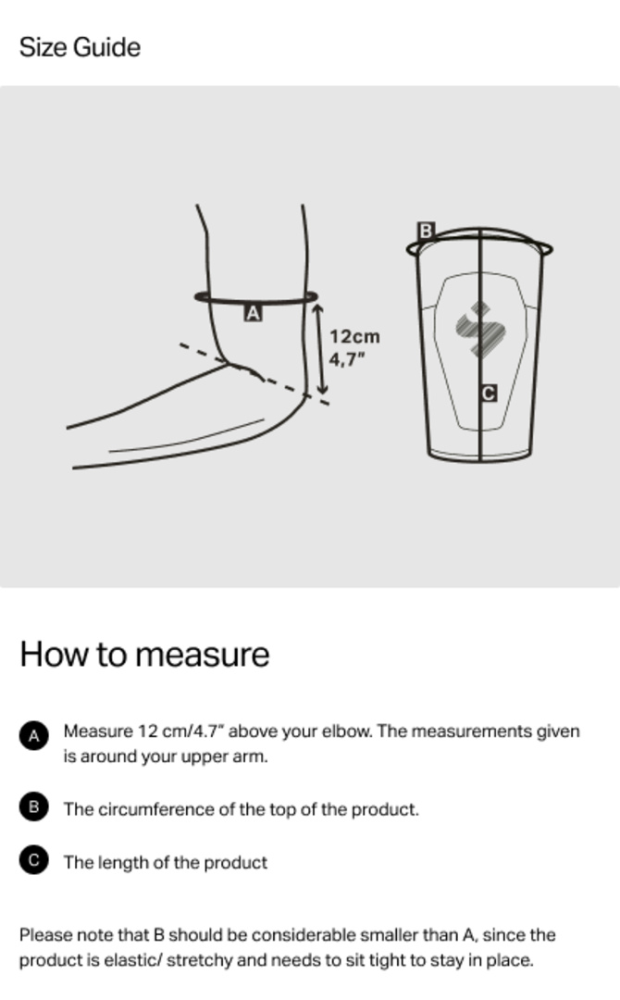 Size Guide

A
12cm
4,7"

B
C

How to measure

A Measure 12 cm/4.7" above your elbow. The measurements given is around your upper arm.

B The circumference of the top of the product.

C The length of the product

Please note that B should be considerable smaller than A, since the product is elastic/ stretchy and needs to sit tight to stay in place.